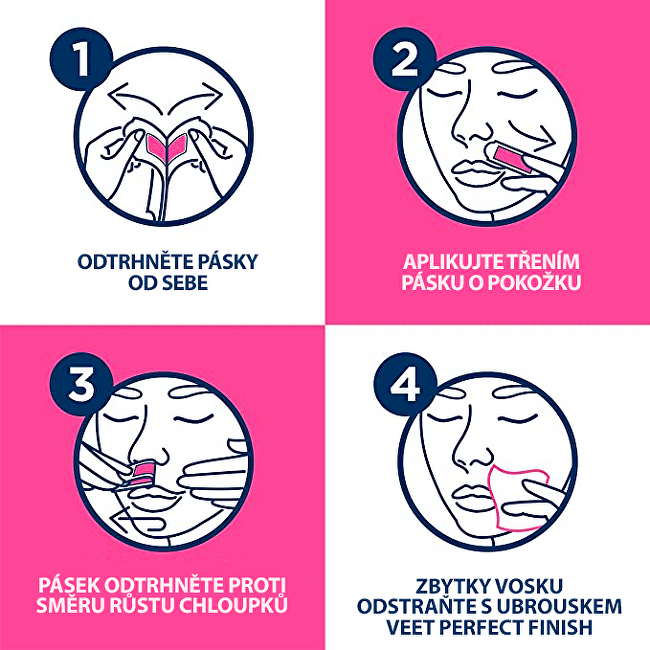 1

ODTRHNĚTE PÁSKY OD SEBE

2

APLIKUJTE TŘENÍM PÁSKU O POKOŽKU

3

PÁSEK ODTRHNĚTE PROTI SMĚRU RŮSTU CHLOUPKŮ

4

ZBYTKY VOSKU ODSTRAŇTE S UBROUSKEM VEET PERFECT FINISH