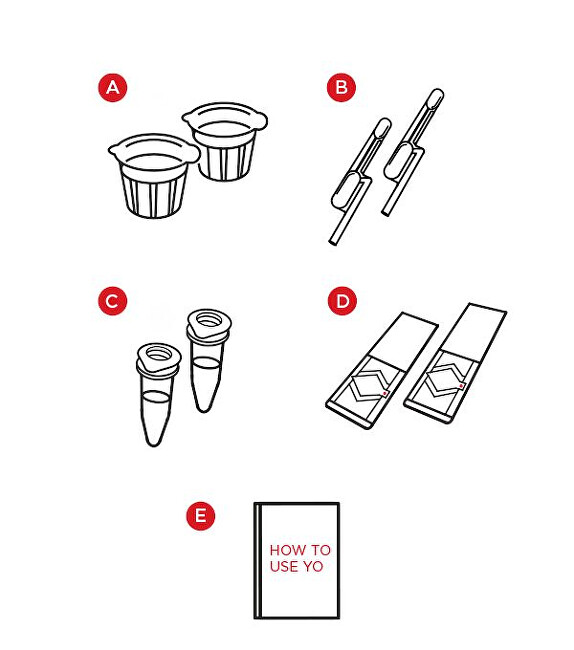 A

B

C

D

E

HOW TO USE YO