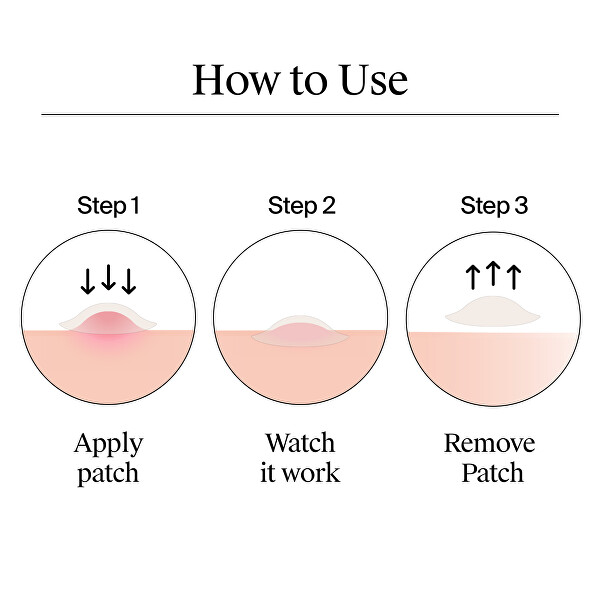 How to Use

Step 1

Apply patch

Step 2

Watch it work

Step 3

Remove Patch